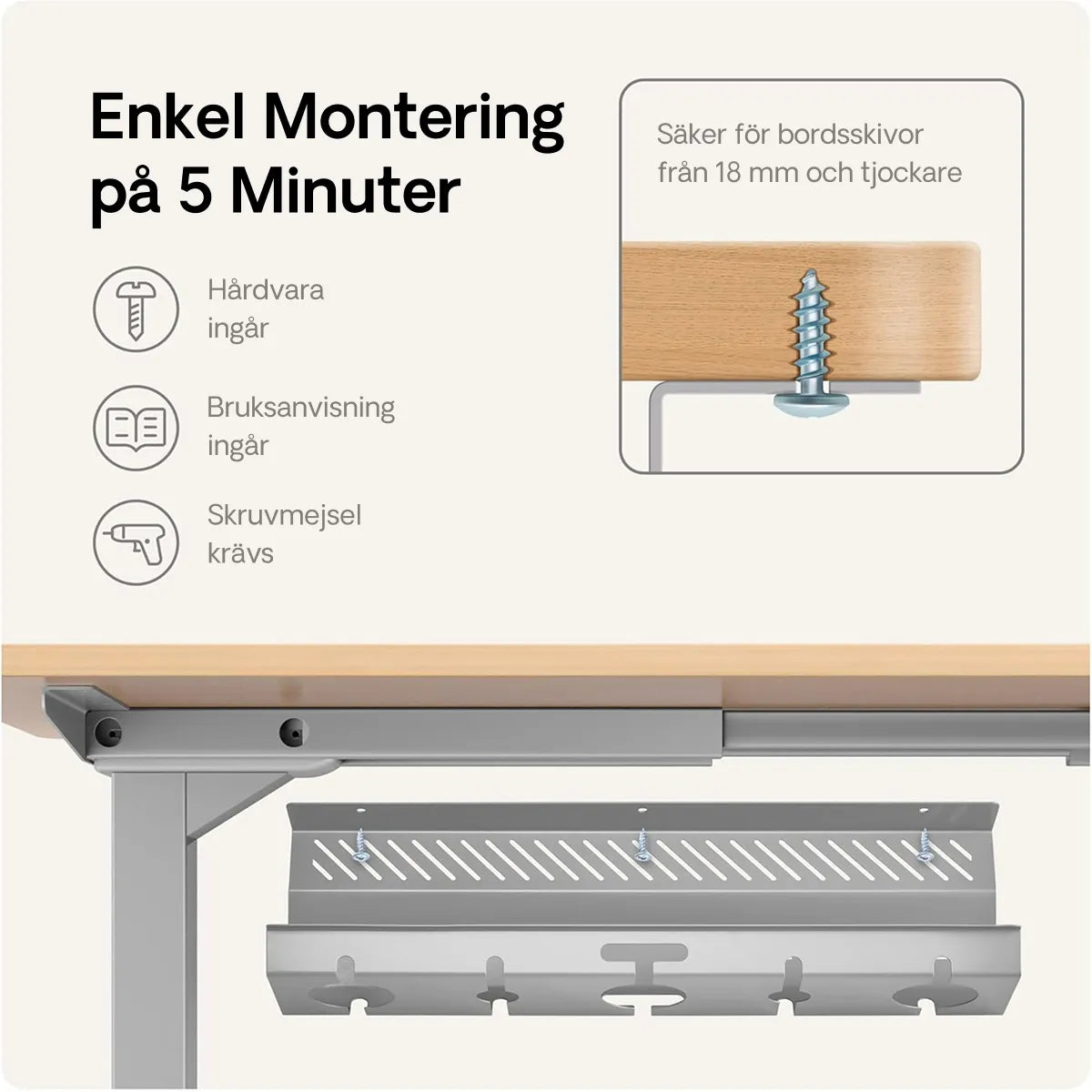 Enkel Montering på 5 Minuter

Hårdvara ingår

Bruksanvisning ingår

Skruvmejsel krävs

Säker för bordsskivor från 18 mm och tjockare