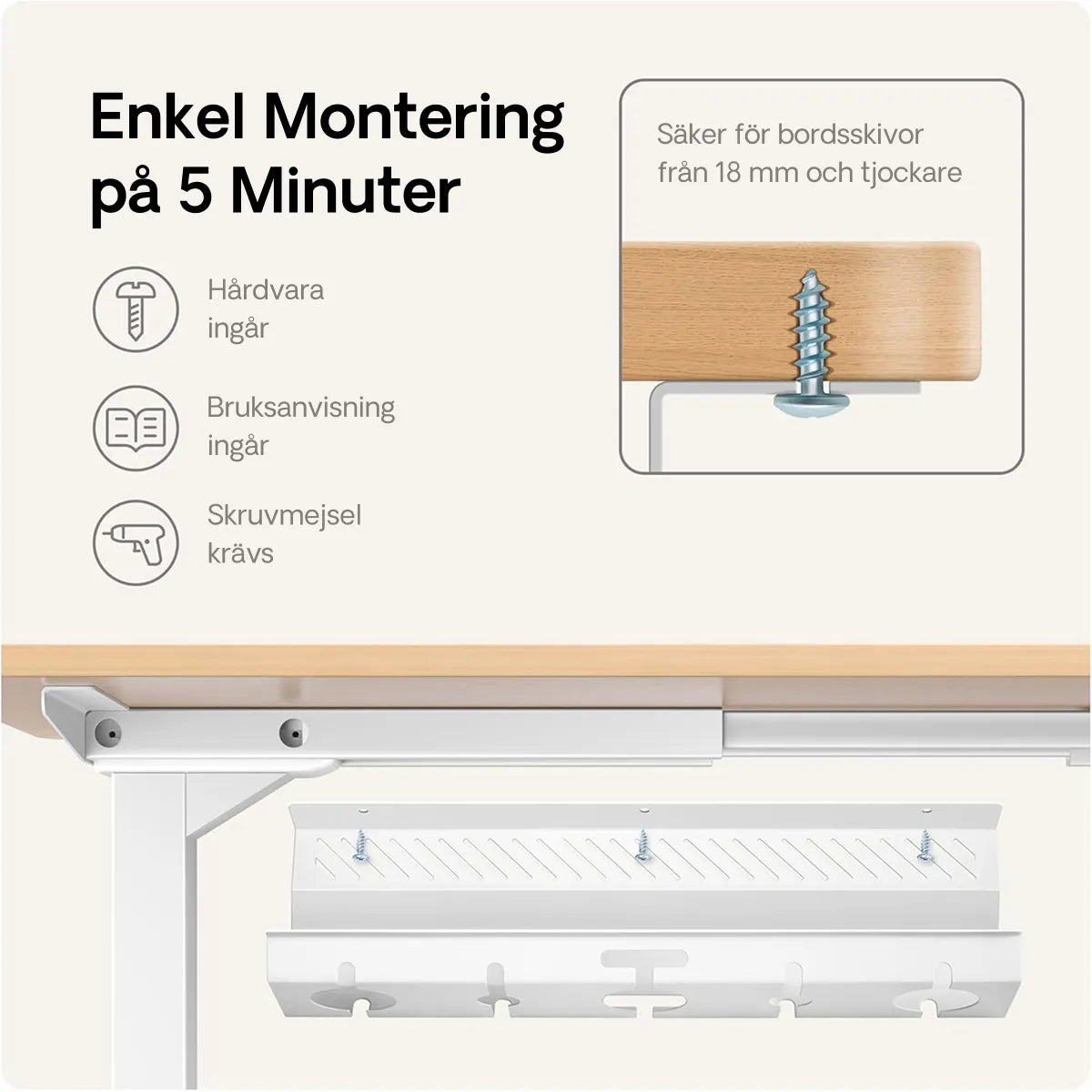 Enkel Montering på 5 Minuter

Hårdvara ingår

Bruksanvisning ingår

Skruvmejsel krävs

Säker för bordsskivor från 18 mm och tjockare