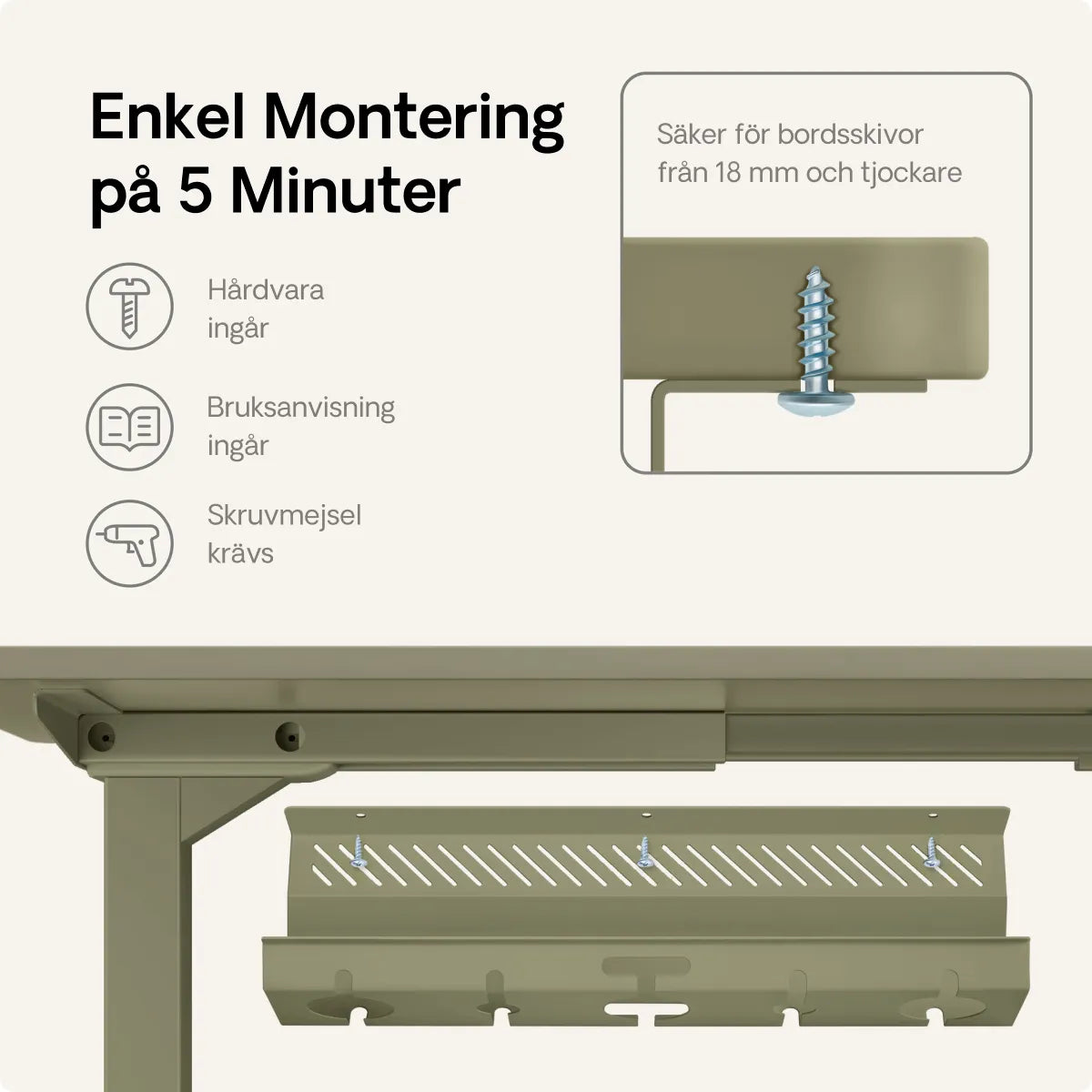 Enkel Montering på 5 Minuter

Hårdvara ingår

Bruksanvisning ingår

Skruvmejsel krävs

Säker för bordsskivor från 18 mm och tjockare